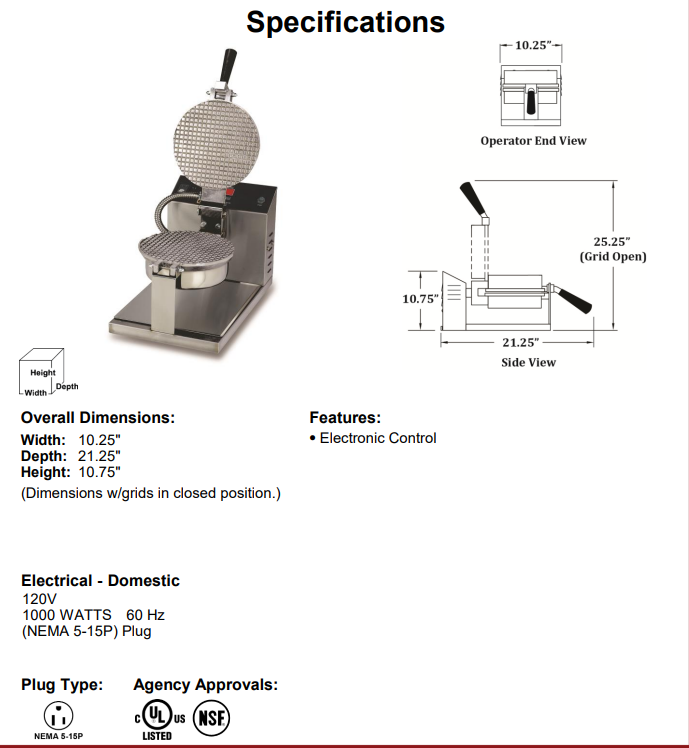 Specifications

10.25"

Operator End View

25.25"
(Grid Open)

10.75"

21.25"

Side View

Height
Width
Depth

Overall Dimensions:
Width: 10.25"
Depth: 21.25"
Height: 10.75"
(Dimensions w/grids in closed position.)

Features:
• Electronic Control

Electrical - Domestic
120V
1000 WATTS 60 Hz
(NEMA 5-15P) Plug

Plug Type:
NEMA 5-15P

Agency Approvals:
c UL us
LISTED
NSF