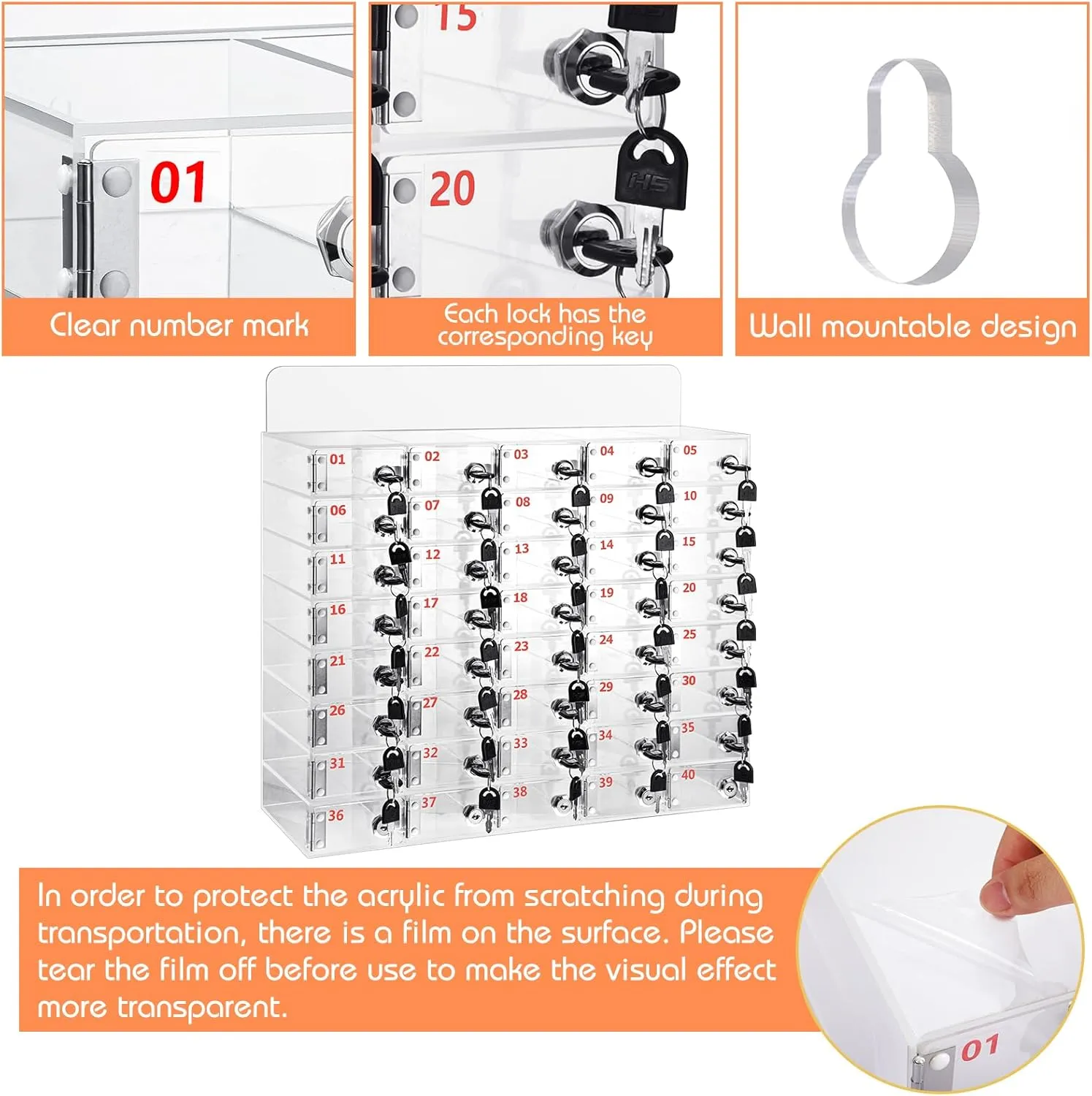 01

Clear number mark

15

20

IHS

Each lock has the corresponding key

Wall mountable design

01 02 03 04 05
06 07 08 09 10
11 12 13 14 15
16 17 18 19 20
21 22 23 24 25
26 27 28 29 30
31 32 33 34 35
36 37 38 39 40

In order to protect the acrylic from scratching during transportation, there is a film on the surface. Please tear the film off before use to make the visual effect more transparent.

01