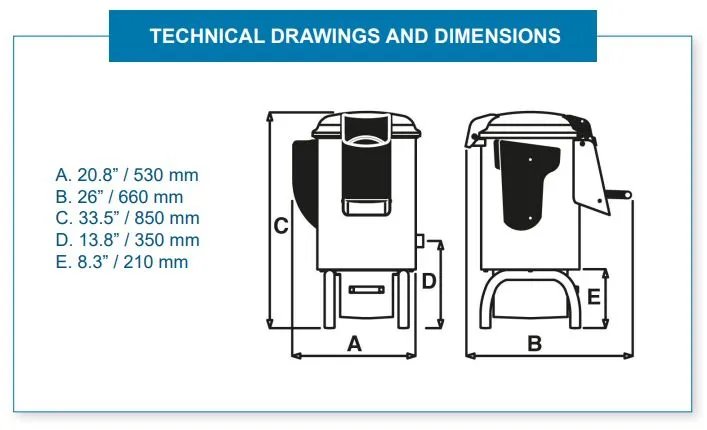 TECHNICAL DRAWINGS AND DIMENSIONS

A. 20.8” / 530 mm
B. 26” / 660 mm
C. 33.5” / 850 mm
D. 13.8” / 350 mm
E. 8.3” / 210 mm

C

D

A

E

B