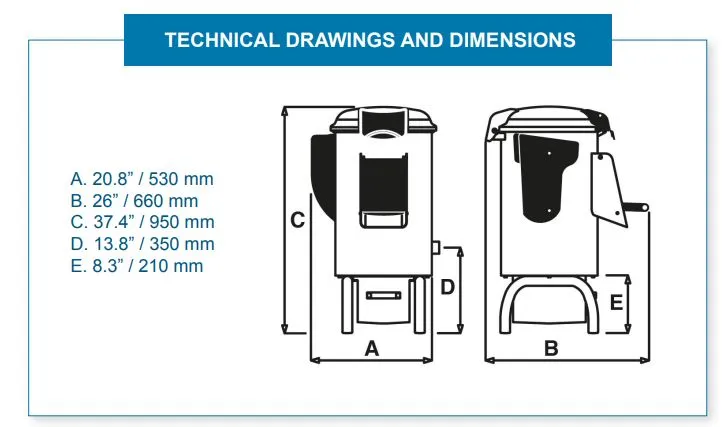 TECHNICAL DRAWINGS AND DIMENSIONS

A. 20.8” / 530 mm
B. 26” / 660 mm
C. 37.4” / 950 mm
D. 13.8” / 350 mm
E. 8.3” / 210 mm

C

D

A

E

B